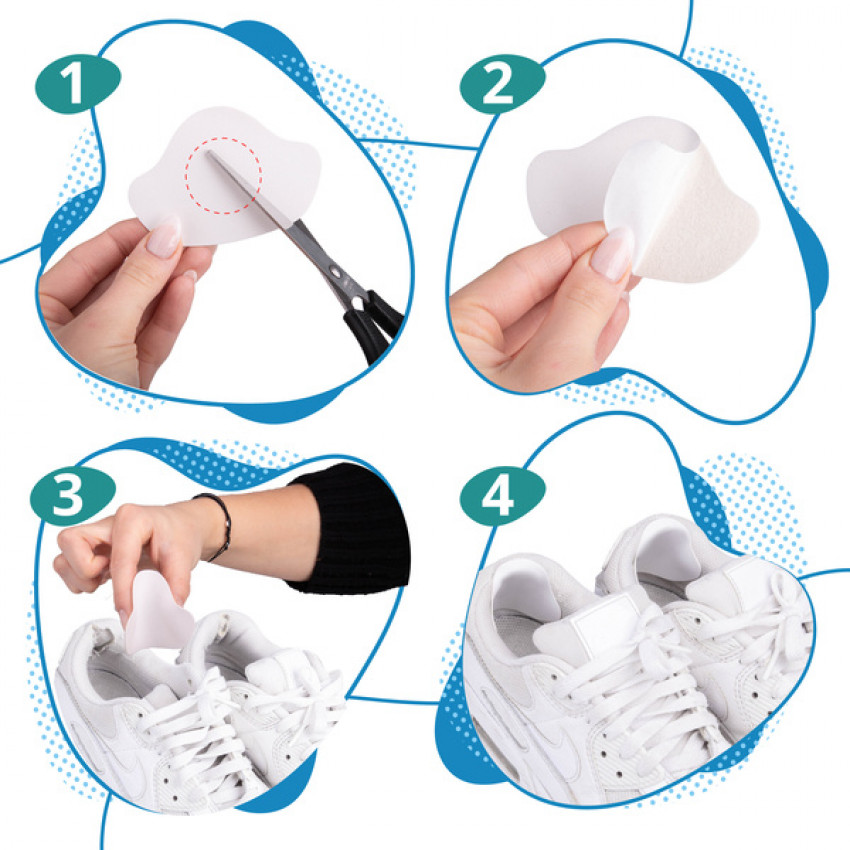 1

2

3

4